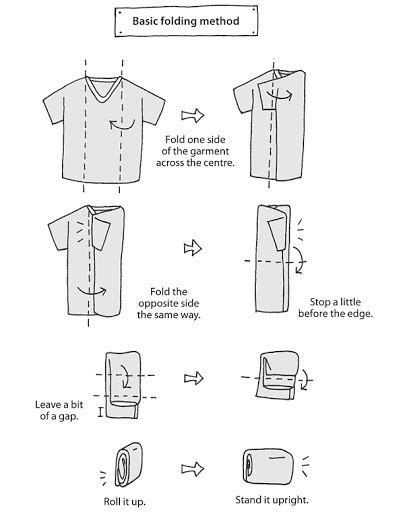 Basic folding method

Fold one side of the garment across the centre.

Fold the opposite side the same way.

Stop a little before the edge.

Leave a bit of a gap.

Roll it up.

Stand it upright.