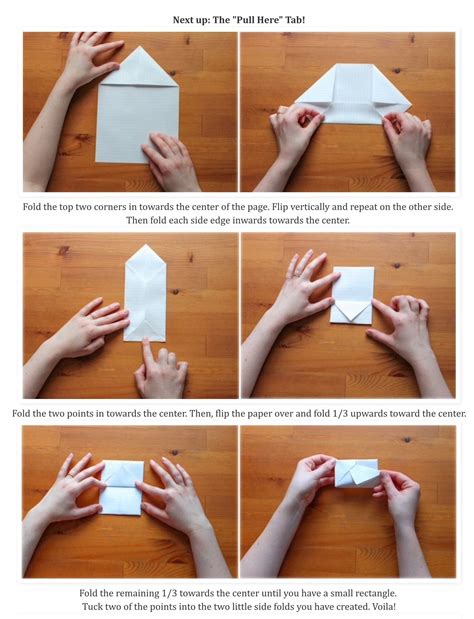 Next up: The "Pull Here" Tab!

Fold the top two corners in towards the center of the page. Flip vertically and repeat on the other side. Then fold each side edge inwards towards the center.

Fold the two points in towards the center. Then, flip the paper over and fold 1/3 upwards toward the center.

Fold the remaining 1/3 towards the center until you have a small rectangle. Tuck two of the points into the two little side folds you have created. Voila!