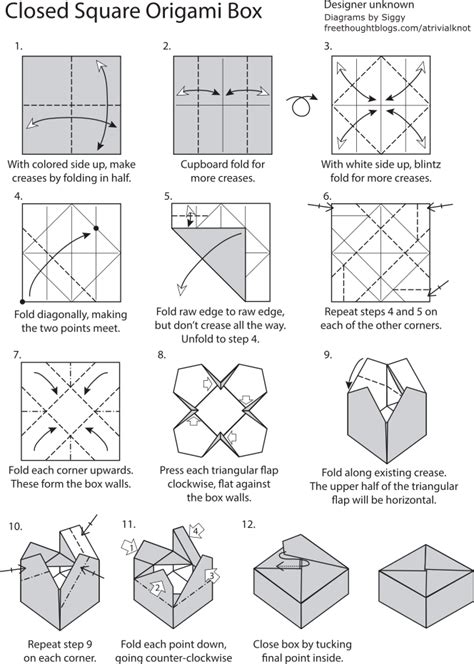 Closed Square Origami Box

Designer unknown
Diagrams by Siggy
freethoughtblogs.com/atrivialknot

1.
With colored side up, make creases by folding in half.

2.
Cupboard fold for more creases.

3.
With white side up, blintz fold for more creases.

4.
Fold diagonally, making the two points meet.

5.
Fold raw edge to raw edge, but don't crease all the way. Unfold to step 4.

6.
Repeat steps 4 and 5 on each of the other corners.

7.
Fold each corner upwards. These form the box walls.

8.
Press each triangular flap clockwise, flat against the box walls.

9.
Fold along existing crease. The upper half of the triangular flap will be horizontal.

10.
Repeat step 9 on each corner.

11.
1
2
3
4
Fold each point down, going counter-clockwise

12.
Close box by tucking final point inside.