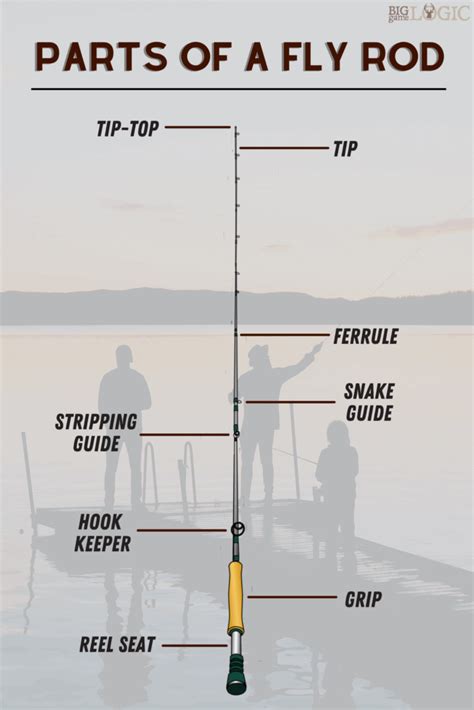 BIG game LOGIC

PARTS OF A FLY ROD

TIP-TOP

TIP

FERRULE

SNAKE GUIDE

STRIPPING GUIDE

HOOK KEEPER

GRIP

REEL SEAT