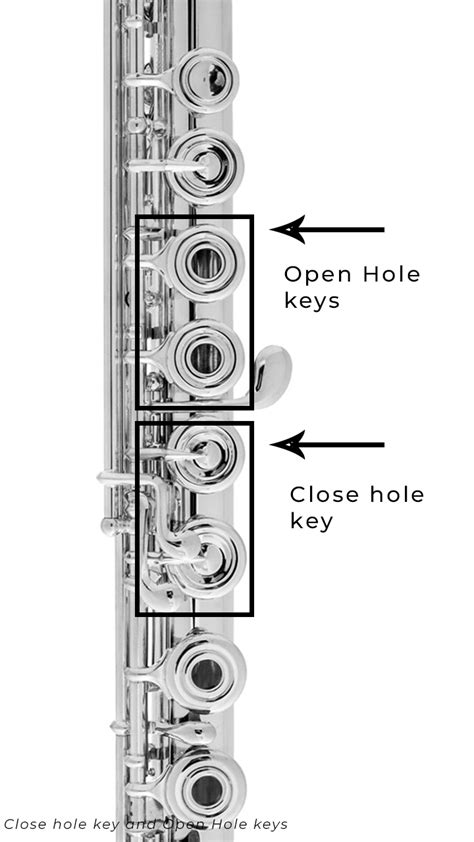 Open Hole keys

Close hole key

Close hole key and Open Hole keys