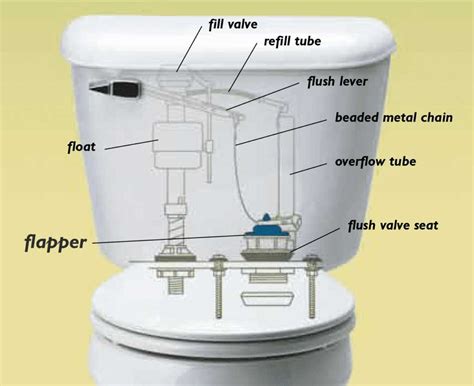 fill valve
refill tube
flush lever
beaded metal chain
float
overflow tube
flush valve seat
flapper