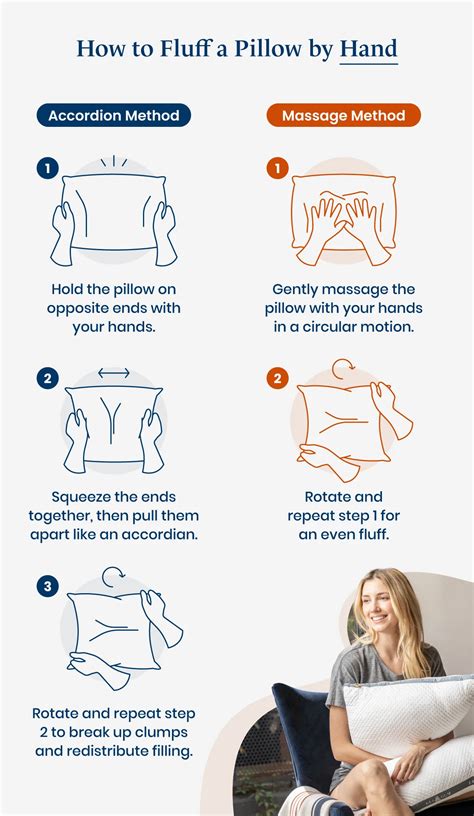 How to Fluff a Pillow by Hand

Accordion Method

1

Hold the pillow on opposite ends with your hands.

2

Squeeze the ends together, then pull them apart like an accordian.

3

Rotate and repeat step 2 to break up clumps and redistribute filling.

Massage Method

1

Gently massage the pillow with your hands in a circular motion.

2

Rotate and repeat step 1 for an even fluff.