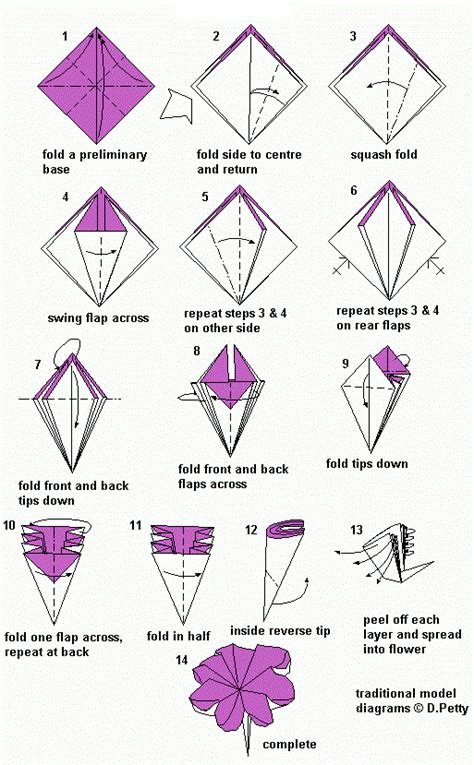 1

fold a preliminary base

2

fold side to centre and return

3

squash fold

4

swing flap across

5

repeat steps 3 & 4 on other side

6

repeat steps 3 & 4 on rear flaps

7

fold front and back tips down

8

fold front and back flaps across

9

fold tips down

10

fold one flap across, repeat at back

11

fold in half

12

inside reverse tip

13

peel off each layer and spread into flower

14

complete

traditional model diagrams © D.Petty