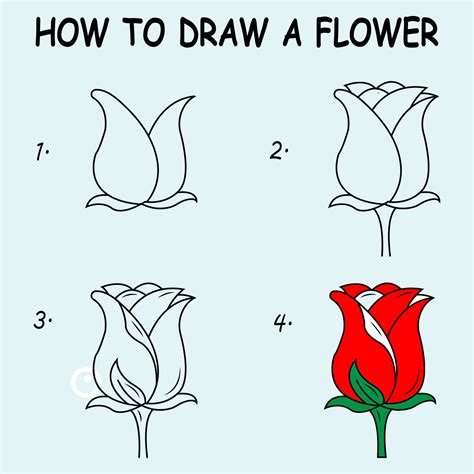 HOW TO DRAW A FLOWER

1.

2.

3.

4.