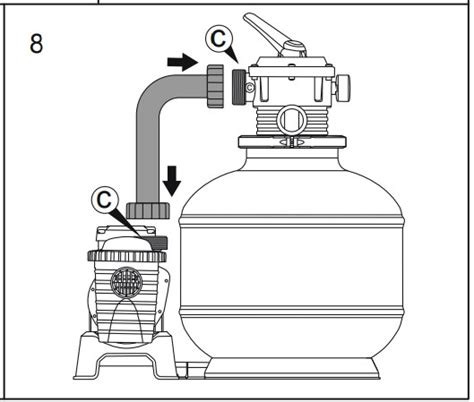 8

C

C

C