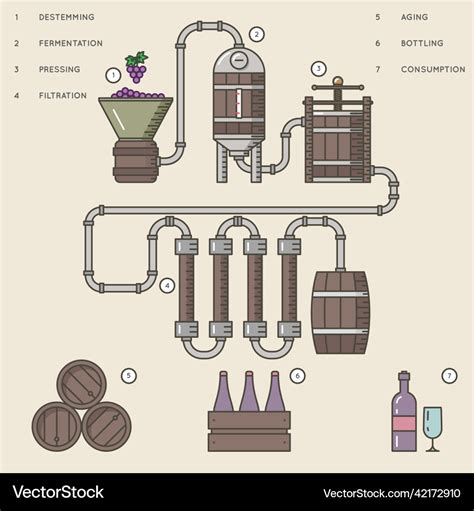 1 DESTEMMING
2 FERMENTATION
3 PRESSING
4 FILTRATION

5 AGING
6 BOTTLING
7 CONSUMPTION

1
2
3
4
5
6
7

VectorStock
VectorStock.com/42172910