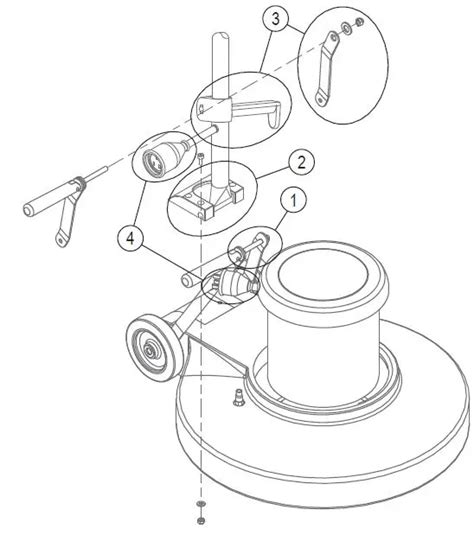 3
2
1
4