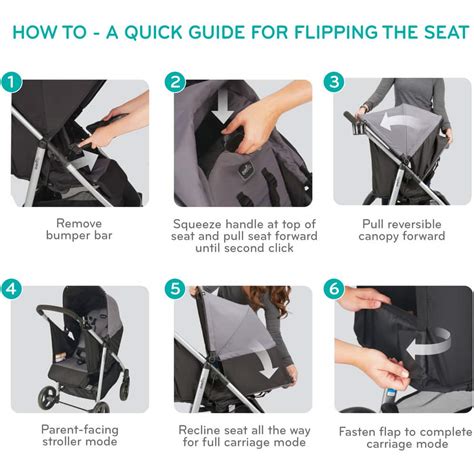 HOW TO - A QUICK GUIDE FOR FLIPPING THE SEAT

1
Remove bumper bar

2
Squeeze handle at top of seat and pull seat forward until second click

3
Pull reversible canopy forward

4
Parent-facing stroller mode

5
Recline seat all the way for full carriage mode

6
Fasten flap to complete carriage mode