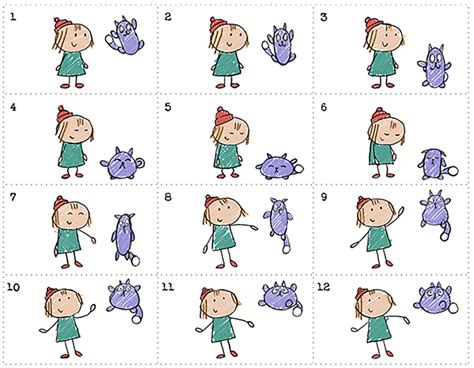 1

2

3

4

5

6

7

8

9

10

11

12