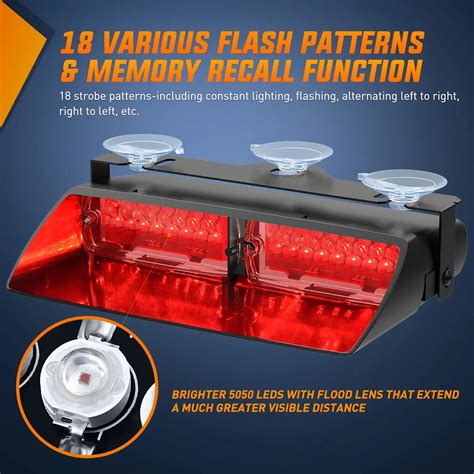 18 VARIOUS FLASH PATTERNS & MEMORY RECALL FUNCTION

18 strobe patterns-including constant lighting, flashing, alternating left to right, right to left, etc.

BRIGHTER 5050 LEDS WITH FLOOD LENS THAT EXTEND A MUCH GREATER VISIBLE DISTANCE