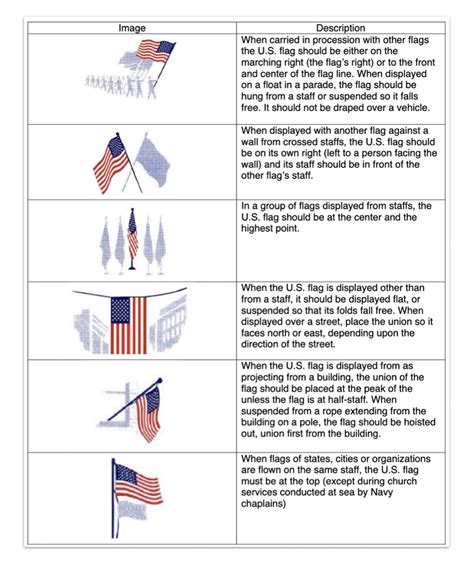 | Image | Description |
|---|---|
| | When carried in procession with other flags the U.S. flag should be either on the marching right (the flag's right) or to the front and center of the flag line. When displayed on a float in a parade, the flag should be hung from a staff or suspended so it falls free. It should not be draped over a vehicle. |
| | When displayed with another flag against a wall from crossed staffs, the U.S. flag should be on its own right (left to a person facing the wall) and its staff should be in front of the other flag's staff. |
| | In a group of flags displayed from staffs, the U.S. flag should be at the center and the highest point. |
| | When the U.S. flag is displayed other than from a staff, it should be displayed flat, or suspended so that its folds fall free. When displayed over a street, place the union so it faces north or east, depending upon the direction of the street. |
| | When the U.S. flag is displayed from as projecting from a building, the union of the flag should be placed at the peak of the unless the flag is at half-staff. When suspended from a rope extending from the building on a pole, the flag should be hoisted out, union first from the building. |
| | When flags of states, cities or organizations are flown on the same staff, the U.S. flag must be at the top (except during church services conducted at sea by Navy chaplains) |