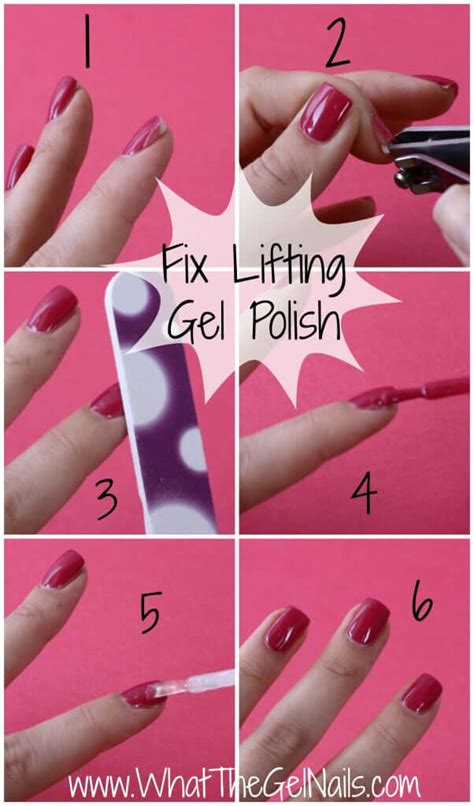 1

2

Fix Lifting Gel Polish

3

4

5

6

www.WhatTheGelNails.com