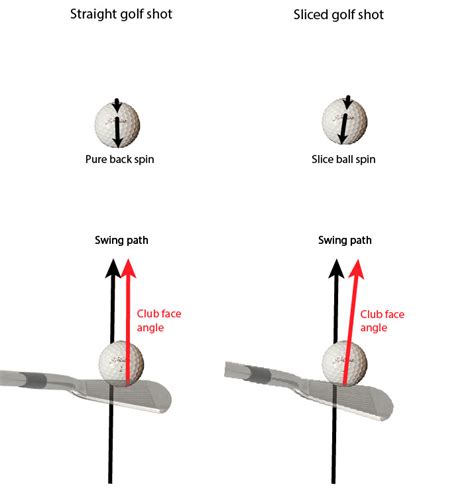 Straight golf shot

Pure back spin

Swing path

Club face angle

Sliced golf shot

Slice ball spin

Swing path

Club face angle