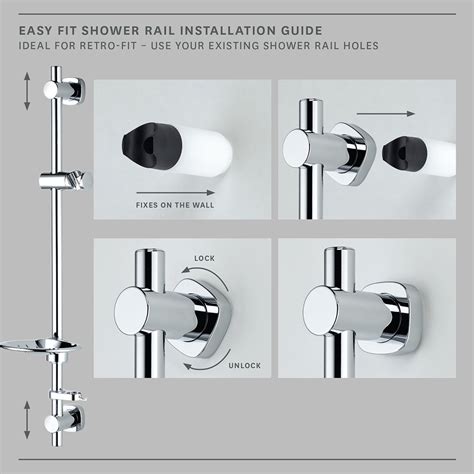 EASY FIT SHOWER RAIL INSTALLATION GUIDE
IDEAL FOR RETRO-FIT – USE YOUR EXISTING SHOWER RAIL HOLES

FIXES ON THE WALL

LOCK

UNLOCK