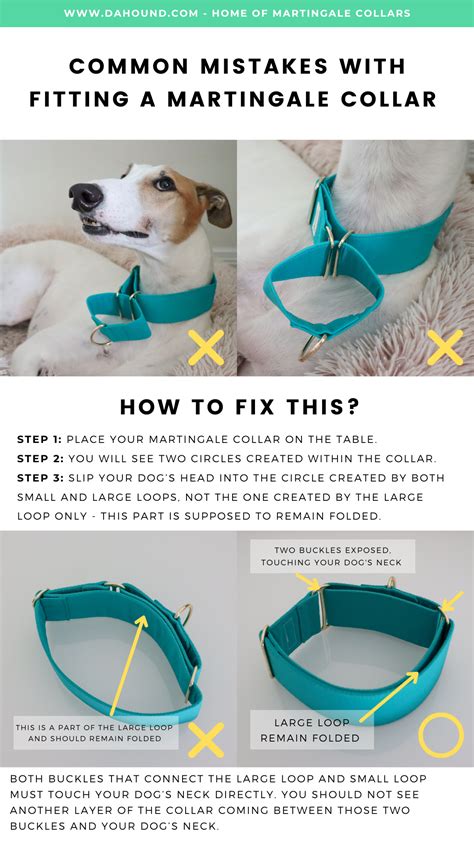 WWW.DAHOUND.COM - HOME OF MARTINGALE COLLARS

COMMON MISTAKES WITH FITTING A MARTINGALE COLLAR

HOW TO FIX THIS?

STEP 1: PLACE YOUR MARTINGALE COLLAR ON THE TABLE.
STEP 2: YOU WILL SEE TWO CIRCLES CREATED WITHIN THE COLLAR.
STEP 3: SLIP YOUR DOG'S HEAD INTO THE CIRCLE CREATED BY BOTH SMALL AND LARGE LOOPS, NOT THE ONE CREATED BY THE LARGE LOOP ONLY - THIS PART IS SUPPOSED TO REMAIN FOLDED.

THIS IS A PART OF THE LARGE LOOP AND SHOULD REMAIN FOLDED

TWO BUCKLES EXPOSED, TOUCHING YOUR DOG'S NECK

LARGE LOOP REMAIN FOLDED

BOTH BUCKLES THAT CONNECT THE LARGE LOOP AND SMALL LOOP MUST TOUCH YOUR DOG'S NECK DIRECTLY. YOU SHOULD NOT SEE ANOTHER LAYER OF THE COLLAR COMING BETWEEN THOSE TWO BUCKLES AND YOUR DOG'S NECK.