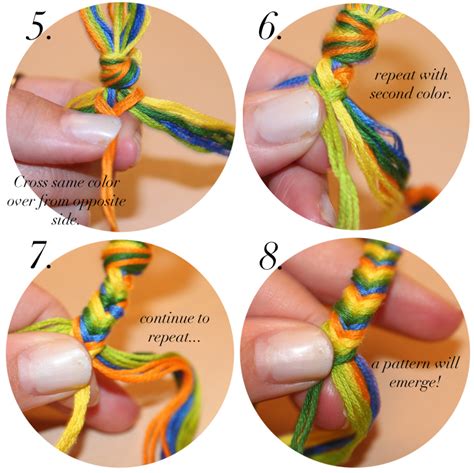 5.

Cross same color over from opposite side.

6.

repeat with second color.

7.

continue to repeat...

8.

a pattern will emerge!