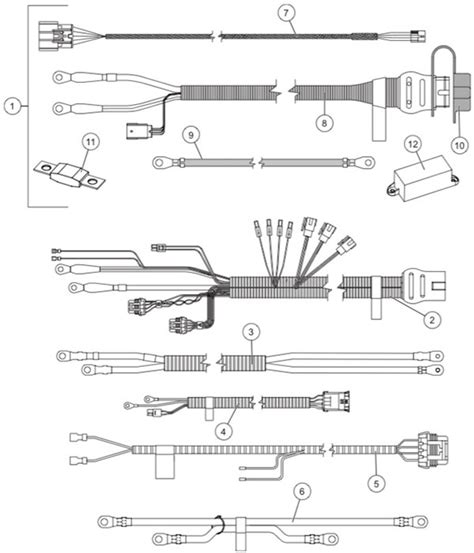 7
1
8
10
11
9
12
2
3
4
5
6