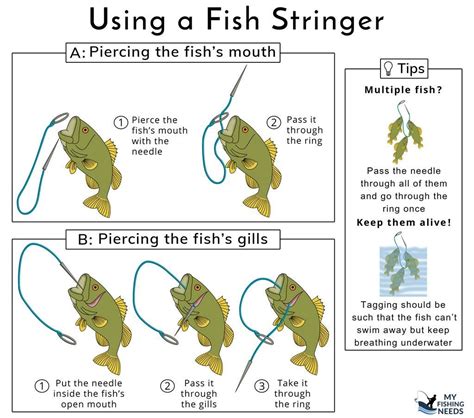 Using a Fish Stringer

A: Piercing the fish's mouth

1 Pierce the fish's mouth with the needle

2 Pass it through the ring

B: Piercing the fish's gills

1 Put the needle inside the fish's open mouth

2 Pass it through the gills

3 Take it through the ring

Tips

Multiple fish?

Pass the needle through all of them and go through the ring once

Keep them alive!

Tagging should be such that the fish can't swim away but keep breathing underwater

MY FISHING NEEDS