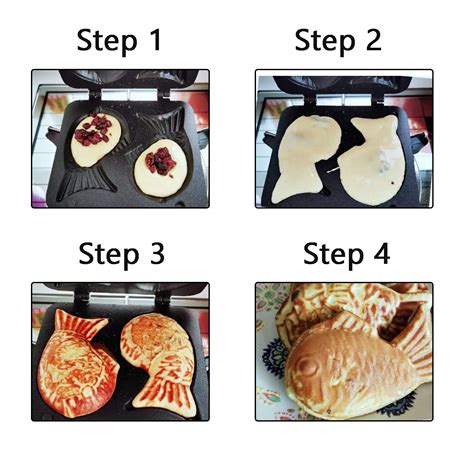 Step 1

Step 2

Step 3

Step 4