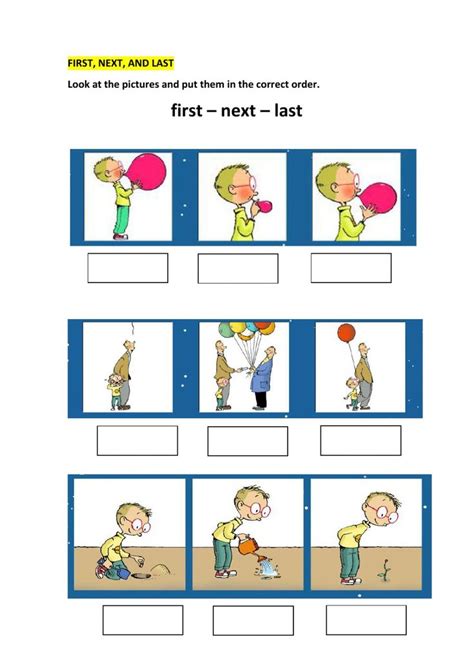 FIRST, NEXT, AND LAST

Look at the pictures and put them in the correct order.

first – next – last