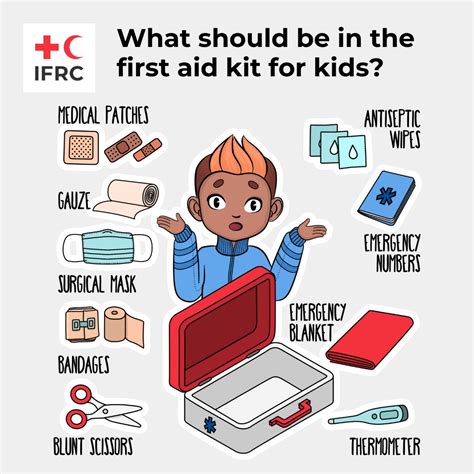 IFRC

What should be in the first aid kit for kids?

MEDICAL PATCHES

GAUZE

SURGICAL MASK

BANDAGES

BLUNT SCISSORS

ANTISEPTIC WIPES

EMERGENCY NUMBERS

EMERGENCY BLANKET

THERMOMETER