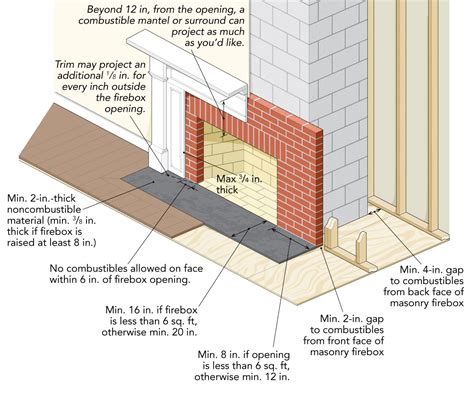 Beyond 12 in, from the opening, a combustible mantel or surround can project as much as you'd like.

Trim may project an additional $\frac{1}{8}$ in. for every inch outside the firebox opening.

Max $\frac{3}{4}$ in. thick

Min. 2-in.-thick noncombustible material (min. $\frac{3}{8}$ in. thick if firebox is raised at least 8 in.)

No combustibles allowed on face within 6 in. of firebox opening.

Min. 16 in. if firebox is less than 6 sq. ft, otherwise min. 20 in.

Min. 8 in. if opening is less than 6 sq. ft, otherwise min. 12 in.

Min. 2-in. gap to combustibles from front face of masonry firebox

Min. 4-in. gap to combustibles from back face of masonry firebox