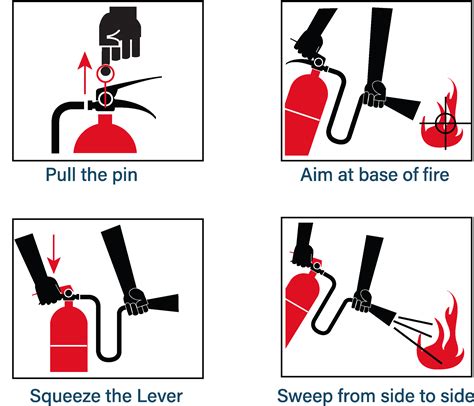 Pull the pin

Aim at base of fire

Squeeze the Lever

Sweep from side to side