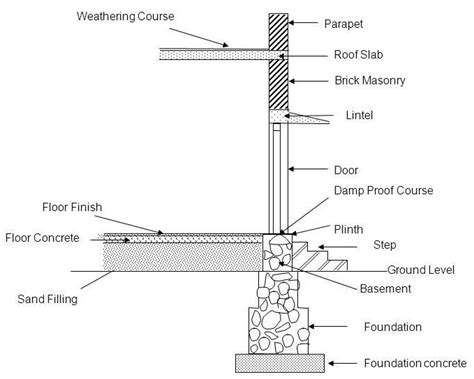 Weathering Course
Parapet
Roof Slab
Brick Masonry
Lintel
Door
Damp Proof Course
Floor Finish
Plinth
Floor Concrete
Step
Ground Level
Basement
Sand Filling
Foundation
Foundation concrete