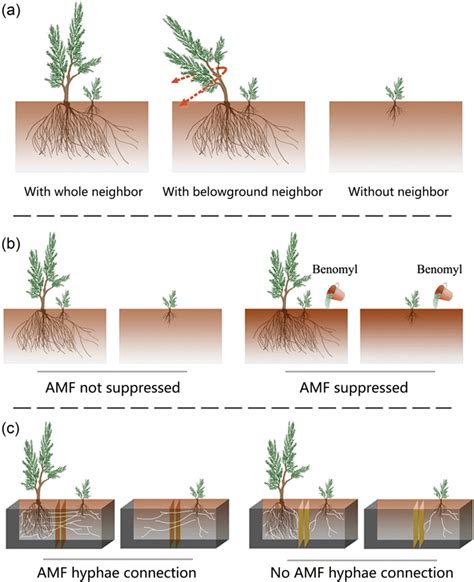 (a)

With whole neighbor

With belowground neighbor

Without neighbor

(b)

Benomyl

Benomyl

AMF not suppressed

AMF suppressed

(c)

AMF hyphae connection

No AMF hyphae connection