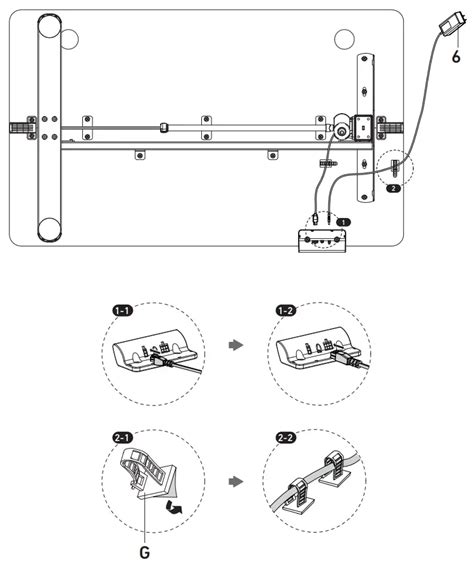 6

2

1

1-1

1-2

2-1

2-2

G