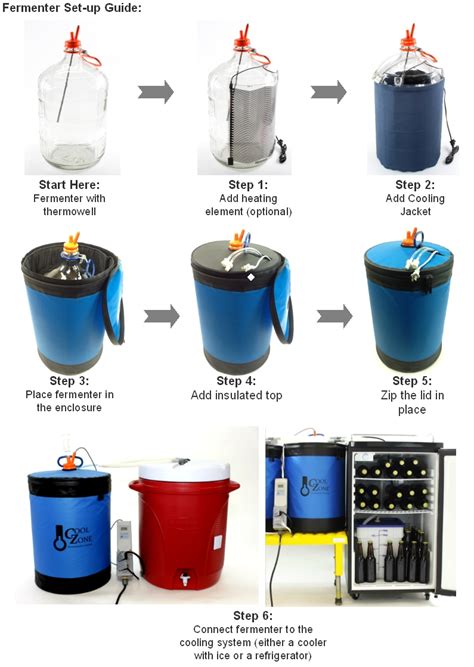 Fermenter Set-up Guide:

Start Here:
Fermenter with thermowell

Step 1:
Add heating element (optional)

Step 2:
Add Cooling Jacket

Step 3:
Place fermenter in the enclosure

Step 4:
Add insulated top

Step 5:
Zip the lid in place

COOL ZONE

COOL ZONE

Step 6:
Connect fermenter to the cooling system (either a cooler with ice or a refrigerator)