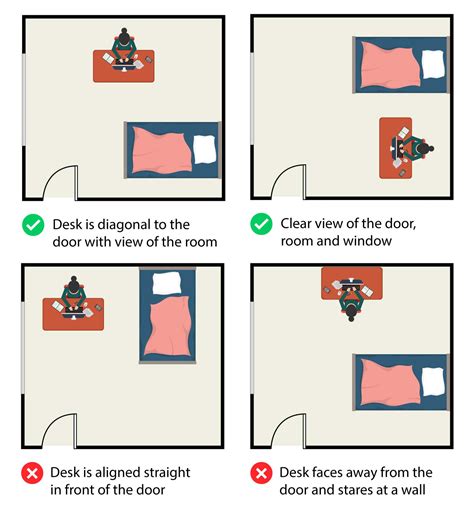 Desk is diagonal to the door with view of the room

Clear view of the door, room and window

Desk is aligned straight in front of the door

Desk faces away from the door and stares at a wall