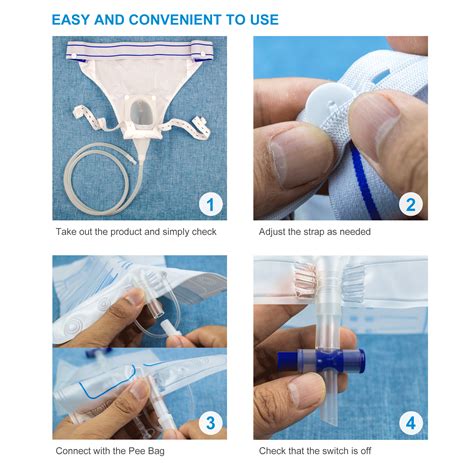 EASY AND CONVENIENT TO USE

1

Take out the product and simply check

2

Adjust the strap as needed

3

Connect with the Pee Bag

4

Check that the switch is off