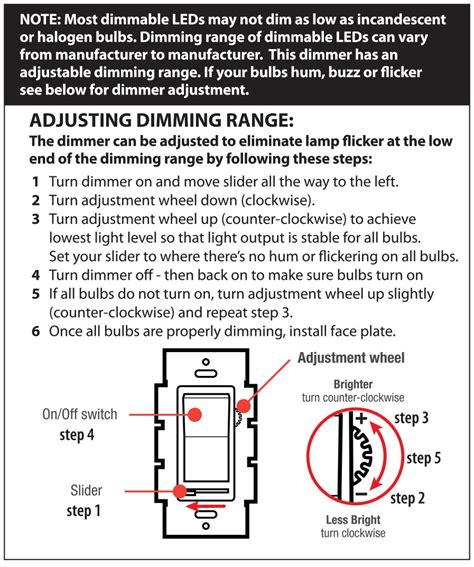 NOTE: Most dimmable LEDs may not dim as low as incandescent or halogen bulbs. Dimming range of dimmable LEDs can vary from manufacturer to manufacturer. This dimmer has an adjustable dimming range. If your bulbs hum, buzz or flicker see below for dimmer adjustment.

ADJUSTING DIMMING RANGE:

The dimmer can be adjusted to eliminate lamp flicker at the low end of the dimming range by following these steps:

1 Turn dimmer on and move slider all the way to the left.
2 Turn adjustment wheel down (clockwise).
3 Turn adjustment wheel up (counter-clockwise) to achieve lowest light level so that light output is stable for all bulbs. Set your slider to where there's no hum or flickering on all bulbs.
4 Turn dimmer off - then back on to make sure bulbs turn on
5 If all bulbs do not turn on, turn adjustment wheel up slightly (counter-clockwise) and repeat step 3.
6 Once all bulbs are properly dimming, install face plate.

Adjustment wheel

On/Off switch
step 4

Slider
step 1

Brighter
turn counter-clockwise

+

step 3

step 5

−

step 2

Less Bright
turn clockwise