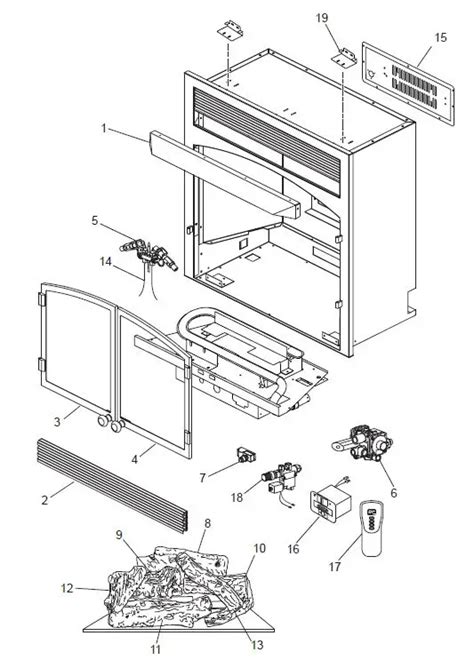 19
15
1
5
14
3
4
2
7
18
6
16
17
8
9
10
12
11
13