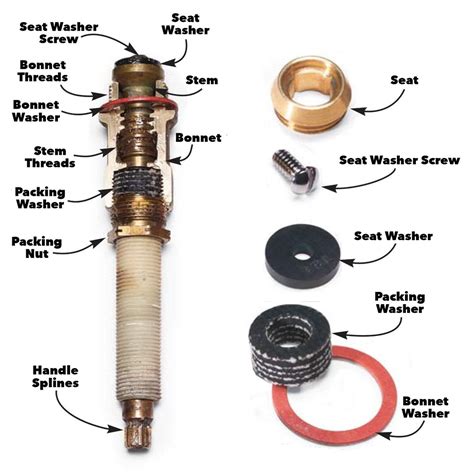 Seat Washer Screw

Seat Washer

Bonnet Threads

Stem

Bonnet Washer

Bonnet

Stem Threads

Packing Washer

Packing Nut

Handle Splines

Seat

Seat Washer Screw

Seat Washer

Packing Washer

Bonnet Washer