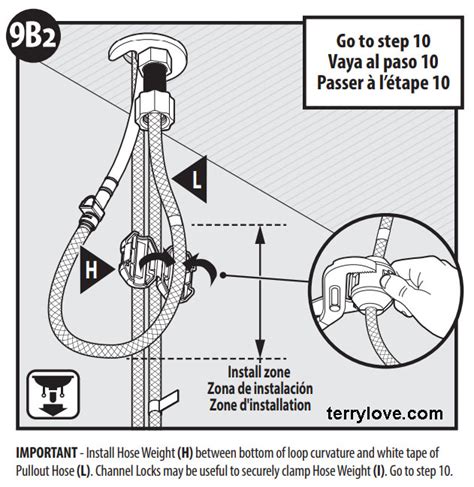 9B2

Go to step 10
Vaya al paso 10
Passer à l'étape 10

L

H

Install zone
Zona de instalación
Zone d'installation

terrylove.com

**IMPORTANT** - Install Hose Weight **(H)** between bottom of loop curvature and white tape of Pullout Hose **(L)**. Channel Locks may be useful to securely clamp Hose Weight **(I)**. Go to step 10.