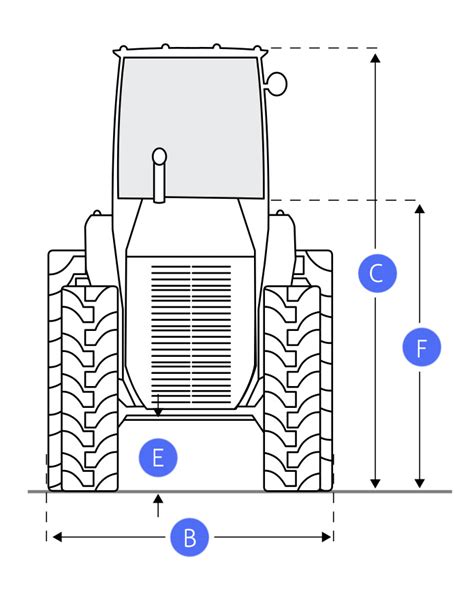 C
F
E
B