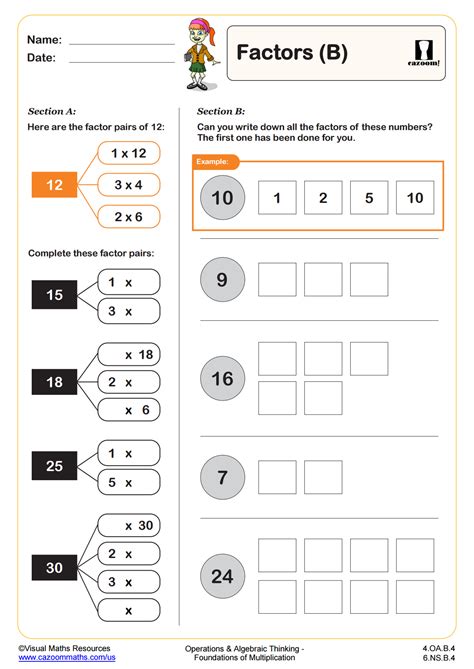 Name:
Date:

Factors (B)

cazoom!

Section A:
Here are the factor pairs of 12:

12
1 x 12
3 x 4
2 x 6

Complete these factor pairs:

15
1 x
3 x

18
x 18
2 x
x 6

25
1 x
5 x

30
x 30
2 x
3 x
x

Section B:
Can you write down all the factors of these numbers? The first one has been done for you.

Example:
10
1
2
5
10

9

16

7

24

©Visual Maths Resources
www.cazoommaths.com/us

Operations & Algebraic Thinking - Foundations of Multiplication

4.OA.B.4
6.NS.B.4