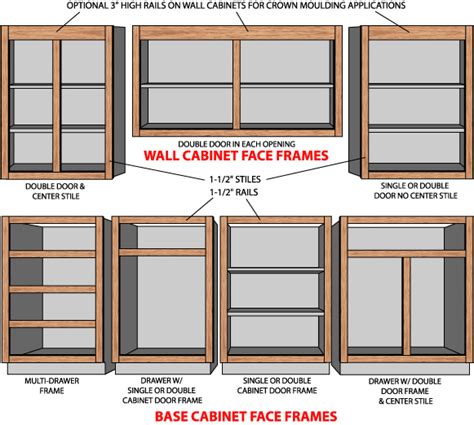 OPTIONAL 3" HIGH RAILS ON WALL CABINETS FOR CROWN MOULDING APPLICATIONS

DOUBLE DOOR IN EACH OPENING

WALL CABINET FACE FRAMES

DOUBLE DOOR & CENTER STILE

1-1/2" STILES

1-1/2" RAILS

SINGLE OR DOUBLE DOOR NO CENTER STILE

MULTI-DRAWER FRAME

DRAWER W/ SINGLE OR DOUBLE CABINET DOOR FRAME

SINGLE OR DOUBLE CABINET DOOR FRAME

DRAWER W/ DOUBLE DOOR FRAME & CENTER STILE

BASE CABINET FACE FRAMES