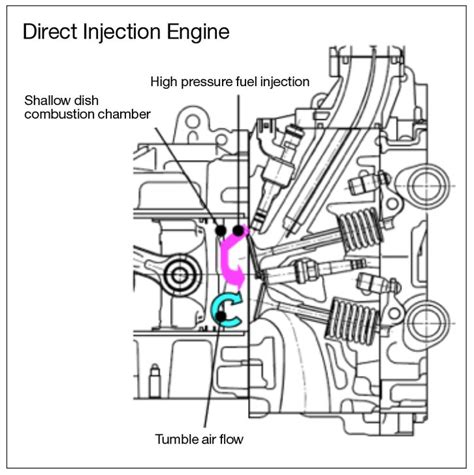 Direct Injection Engine

High pressure fuel injection

Shallow dish combustion chamber

Tumble air flow