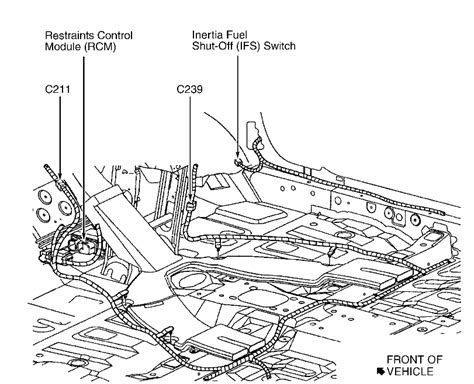 Restraints Control Module (RCM)

Inertia Fuel Shut-Off (IFS) Switch

C211

C239

FRONT OF VEHICLE