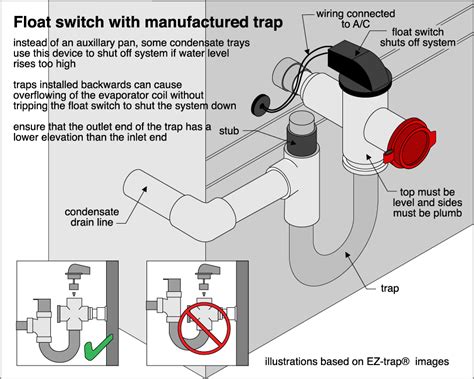 Float switch with manufactured trap

instead of an auxillary pan, some condensate trays use this device to shut off system if water level rises too high

traps installed backwards can cause overflowing of the evaporator coil without tripping the float switch to shut the system down

ensure that the outlet end of the trap has a lower elevation than the inlet end

wiring connected to A/C

float switch shuts off system

stub

condensate drain line

top must be level and sides must be plumb

trap

illustrations based on EZ-trap® images