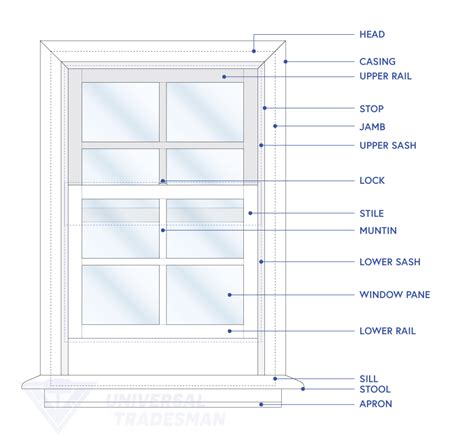 HEAD
CASING
UPPER RAIL
STOP
JAMB
UPPER SASH
LOCK
STILE
MUNTIN
LOWER SASH
WINDOW PANE
LOWER RAIL
SILL
STOOL
APRON

UNIVERSAL
TRADESMAN