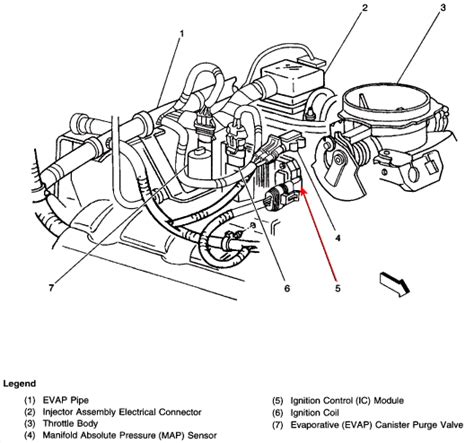 1
2
3
4
5
6
7

Legend

(1) EVAP Pipe
(2) Injector Assembly Electrical Connector
(3) Throttle Body
(4) Manifold Absolute Pressure (MAP) Sensor

(5) Ignition Control (IC) Module
(6) Ignition Coil
(7) Evaporative (EVAP) Canister Purge Valve