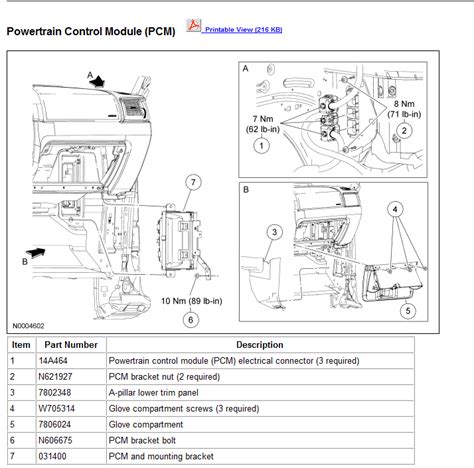 Powertrain Control Module (PCM) Printable View (216 KB)

A

B

7

10 Nm (89 lb-in)

6

N0004602

A

7 Nm
(62 lb-in)

1

8 Nm
(71 lb-in)

2

B

3

4

5

| Item | Part Number | Description |
|---|---|---|
| 1 | 14A464 | Powertrain control module (PCM) electrical connector (3 required) |
| 2 | N621927 | PCM bracket nut (2 required) |
| 3 | 7802348 | A-pillar lower trim panel |
| 4 | W705314 | Glove compartment screws (3 required) |
| 5 | 7806024 | Glove compartment |
| 6 | N606675 | PCM bracket bolt |
| 7 | 031400 | PCM and mounting bracket |