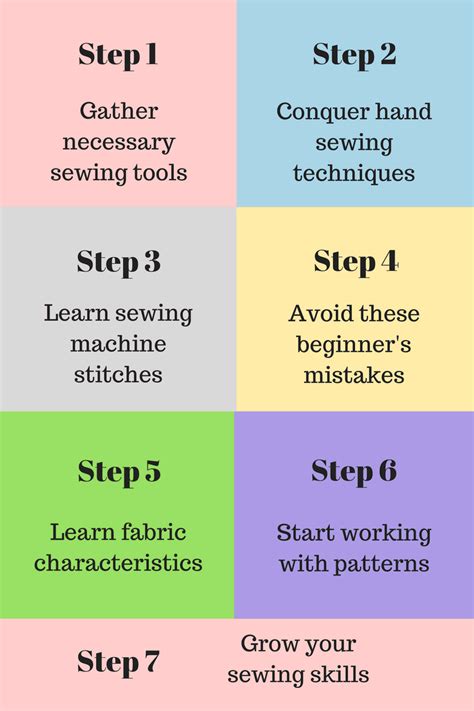 Step 1

Gather necessary sewing tools

Step 2

Conquer hand sewing techniques

Step 3

Learn sewing machine stitches

Step 4

Avoid these beginner's mistakes

Step 5

Learn fabric characteristics

Step 6

Start working with patterns

Step 7

Grow your sewing skills