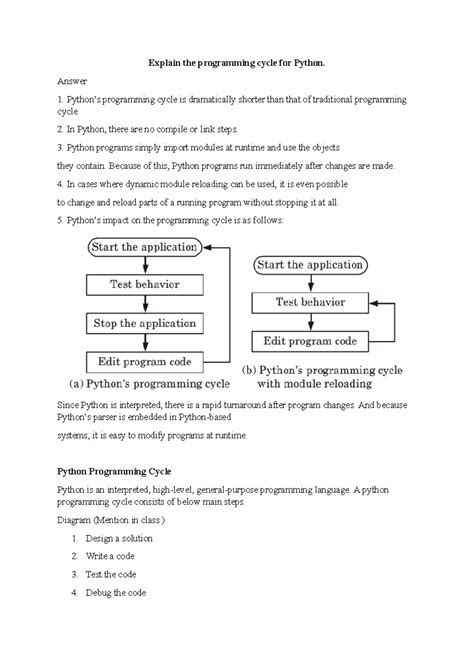 Explain the programming cycle for Python.

Answer

1. Python's programming cycle is dramatically shorter than that of traditional programming cycle.

2. In Python, there are no compile or link steps.

3. Python programs simply import modules at runtime and use the objects

they contain. Because of this, Python programs run immediately after changes are made.

4. In cases where dynamic module reloading can be used, it is even possible

to change and reload parts of a running program without stopping it at all.

5. Python's impact on the programming cycle is as follows:

Start the application

Test behavior

Stop the application

Edit program code

(a) Python's programming cycle

Start the application

Test behavior

Edit program code

(b) Python's programming cycle with module reloading

Since Python is interpreted, there is a rapid turnaround after program changes. And because Python's parser is embedded in Python-based

systems, it is easy to modify programs at runtime.

Python Programming Cycle

Python is an interpreted, high-level, general-purpose programming language. A python programming cycle consists of below main steps.

Diagram (Mention in class)

1. Design a solution

2. Write a code

3. Test the code

4. Debug the code