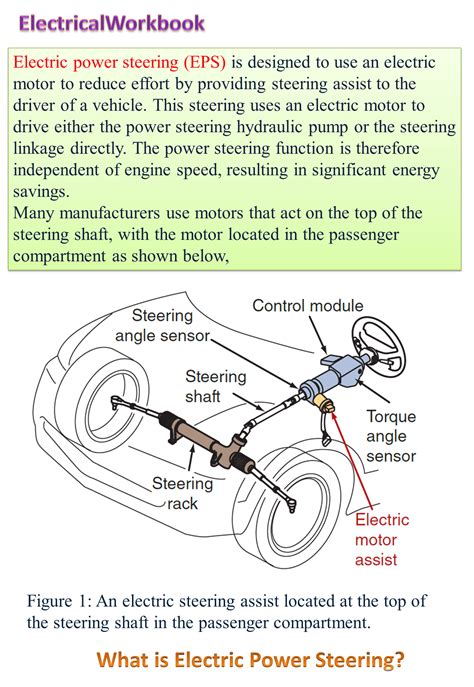 ElectricalWorkbook

Electric power steering (EPS) is designed to use an electric motor to reduce effort by providing steering assist to the driver of a vehicle. This steering uses an electric motor to drive either the power steering hydraulic pump or the steering linkage directly. The power steering function is therefore independent of engine speed, resulting in significant energy savings.
Many manufacturers use motors that act on the top of the steering shaft, with the motor located in the passenger compartment as shown below,

Steering angle sensor
Control module
Steering shaft
Torque angle sensor
Steering rack
Electric motor assist

Figure 1: An electric steering assist located at the top of the steering shaft in the passenger compartment.

What is Electric Power Steering?